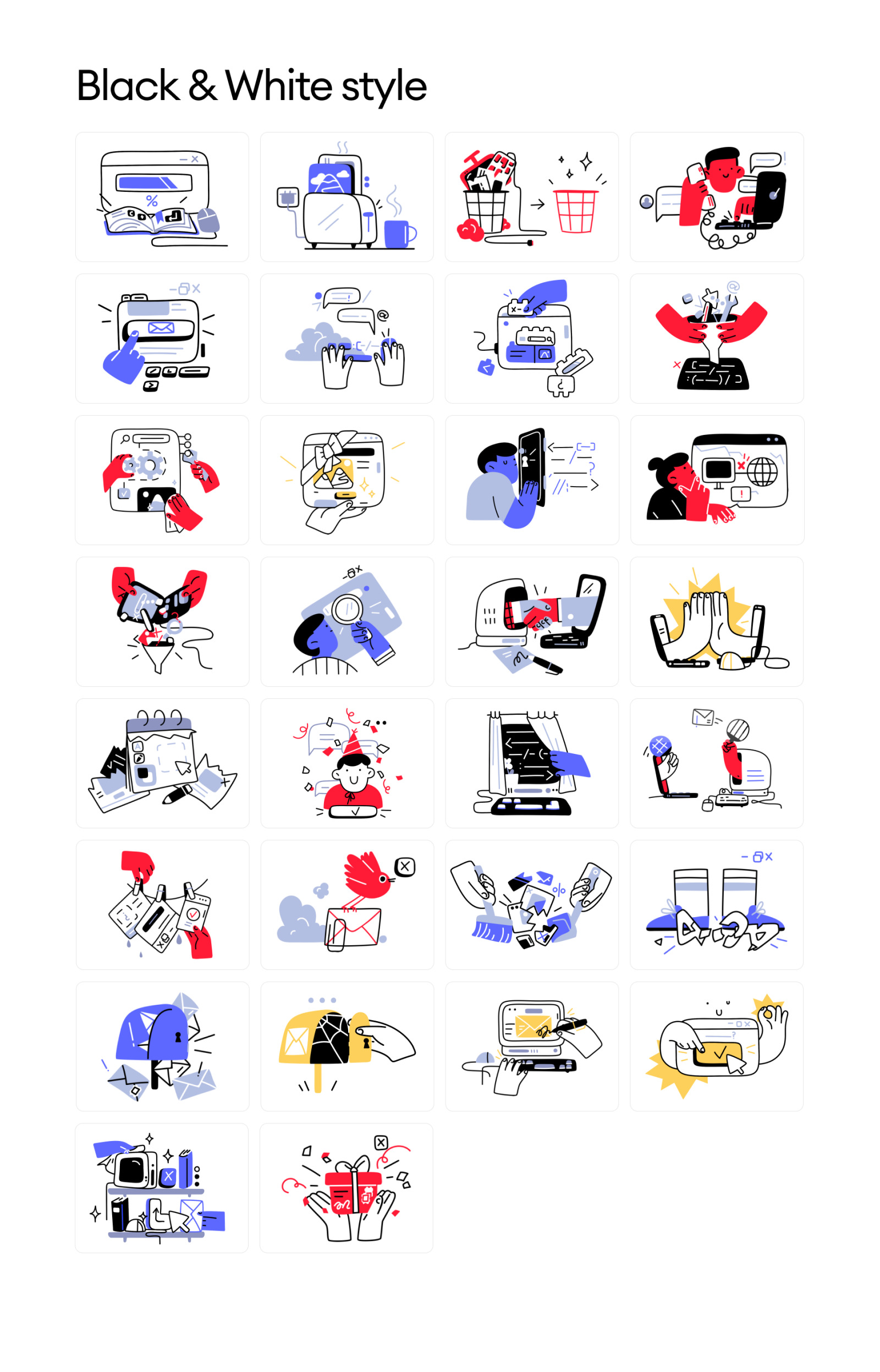 Black & White style