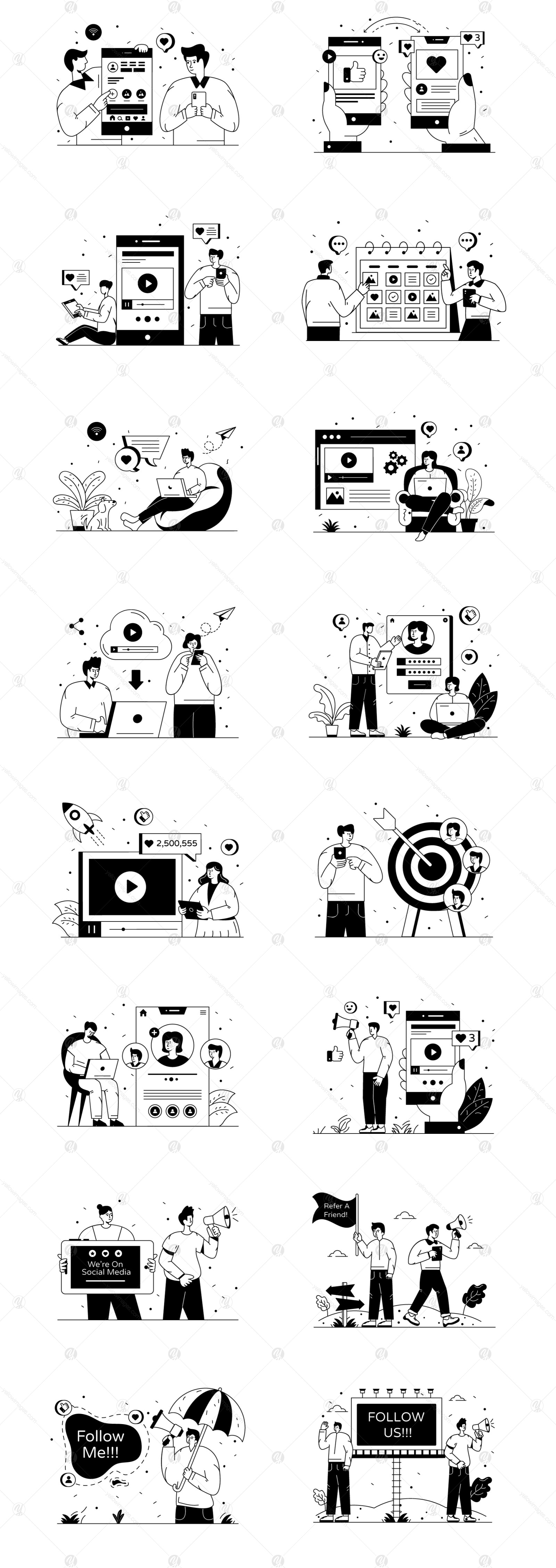 3

2,500,555

3

We're On Social Media

Refer A Friend!

Follow Me!!!

FOLLOW US!!!