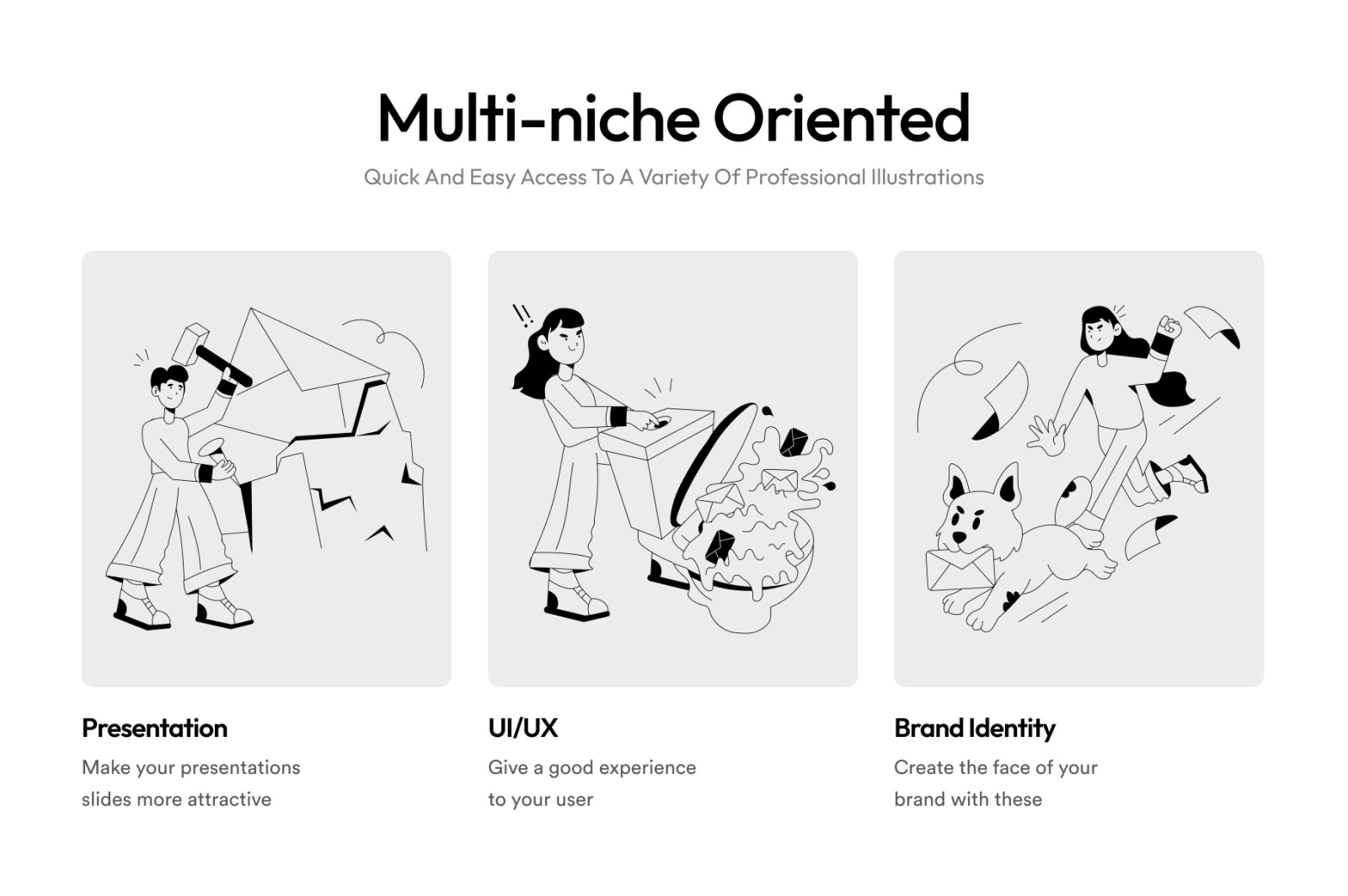 Multi-niche Oriented

Quick And Easy Access To A Variety Of Professional Illustrations

Presentation

Make your presentations slides more attractive

UI/UX

Give a good experience to your user

Brand Identity

Create the face of your brand with these