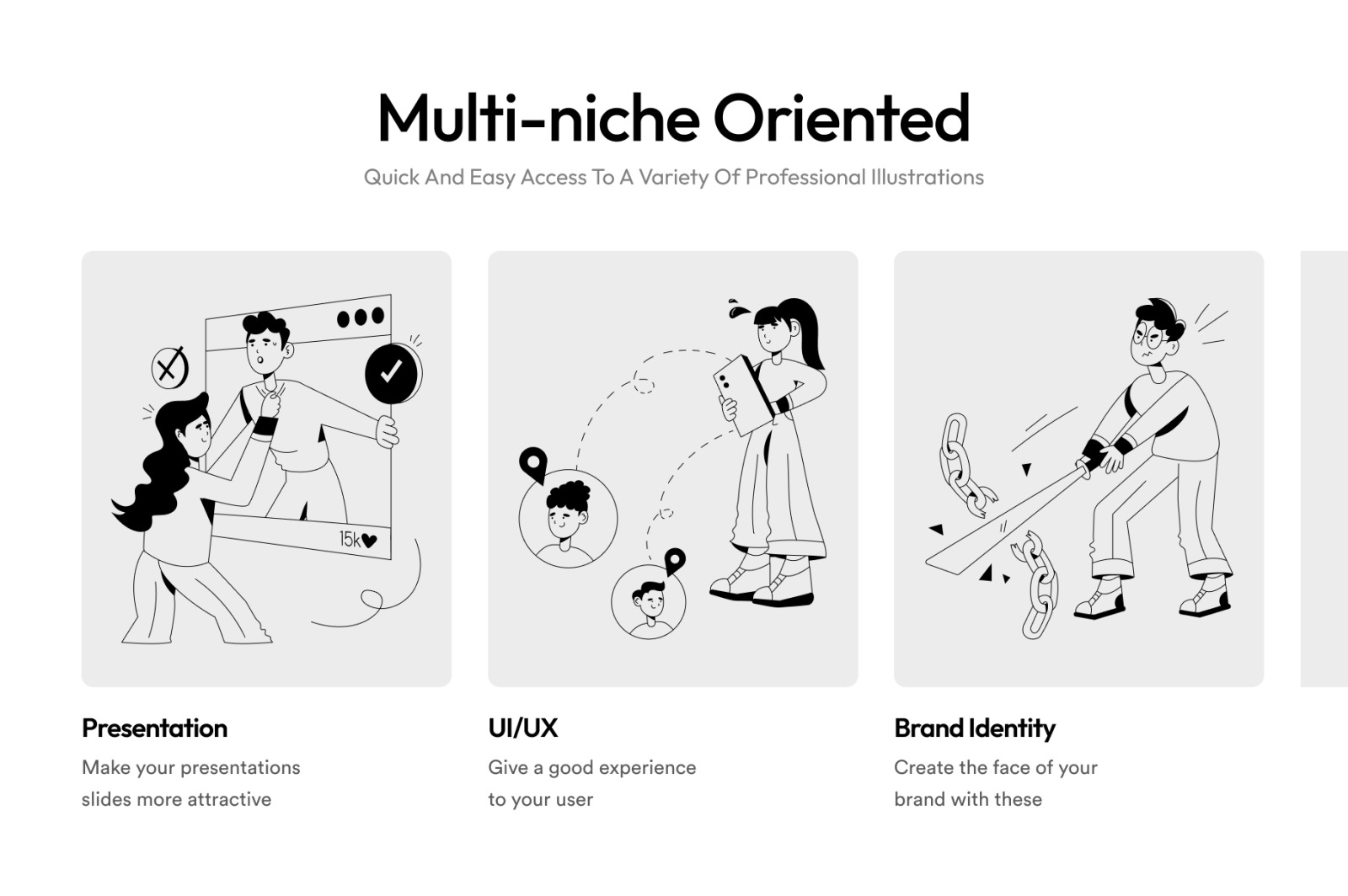 Multi-niche Oriented

Quick And Easy Access To A Variety Of Professional Illustrations

15k

Presentation

Make your presentations slides more attractive

UI/UX

Give a good experience to your user

Brand Identity

Create the face of your brand with these