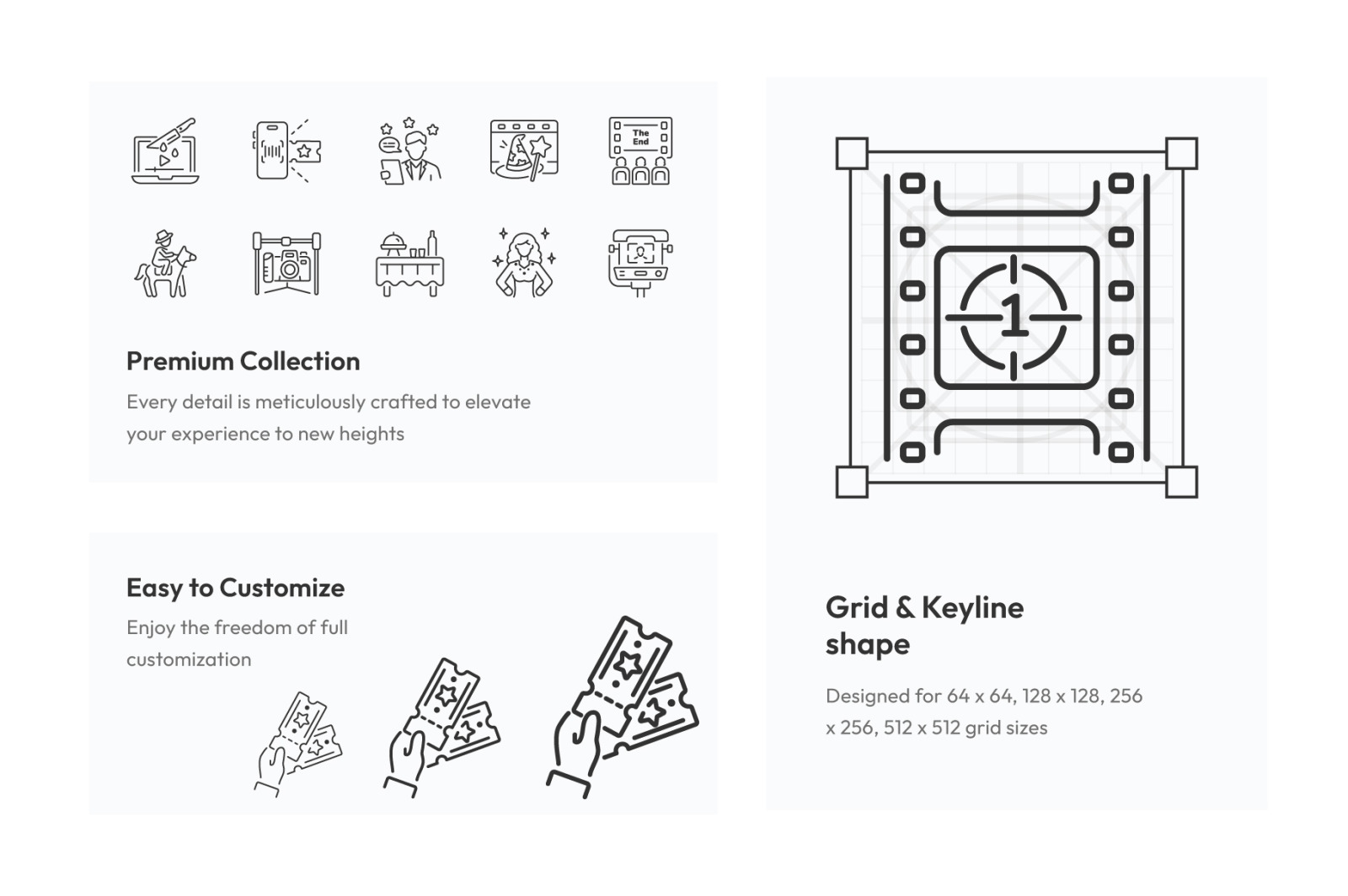 The End

Premium Collection

Every detail is meticulously crafted to elevate your experience to new heights

Easy to Customize

Enjoy the freedom of full customization

1

Grid & Keyline shape

Designed for 64 x 64, 128 x 128, 256 x 256, 512 x 512 grid sizes