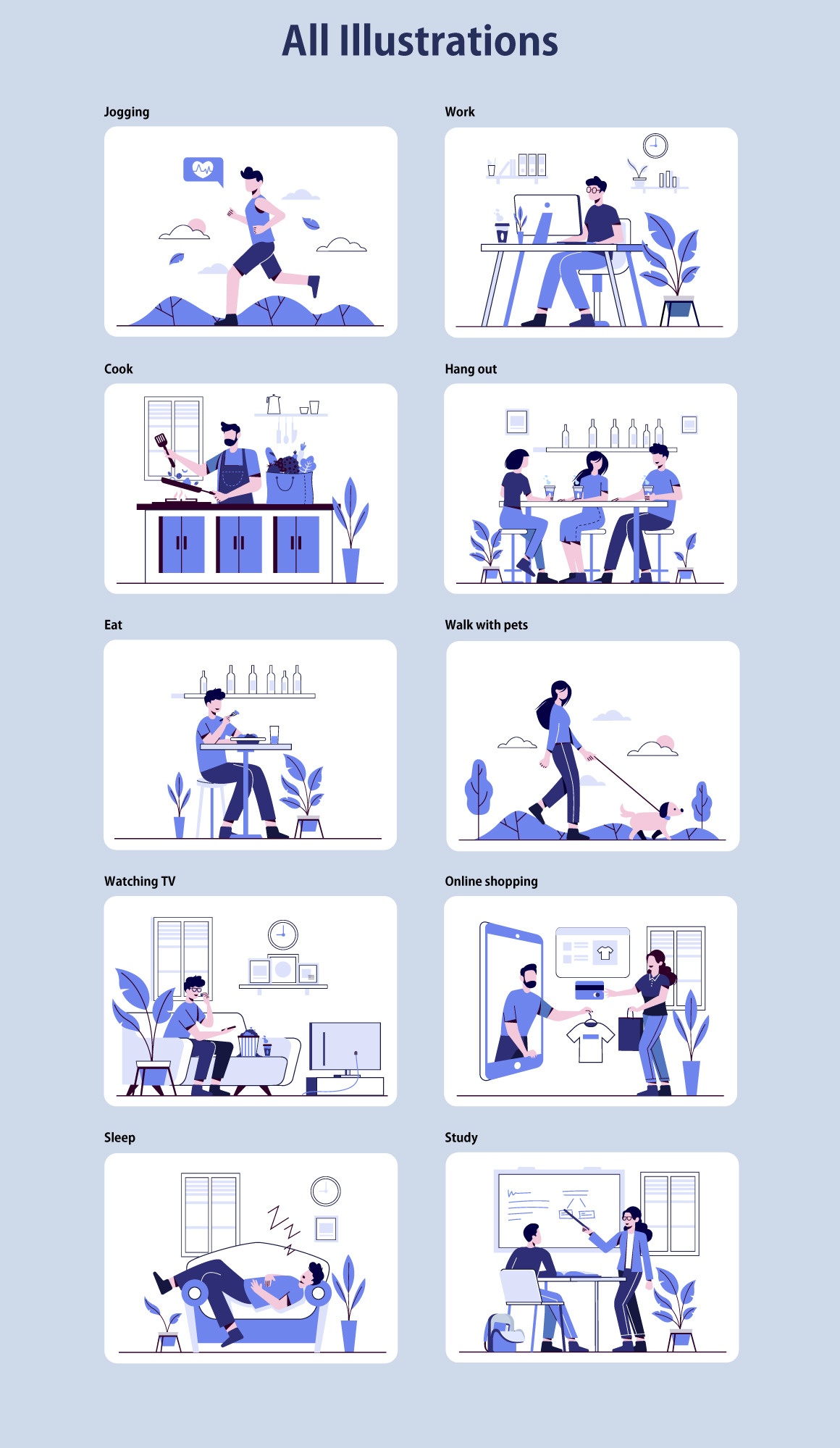 All Illustrations

Jogging

Work

Cook

Hang out

Eat

Walk with pets

Watching TV

Online shopping

Sleep

Study